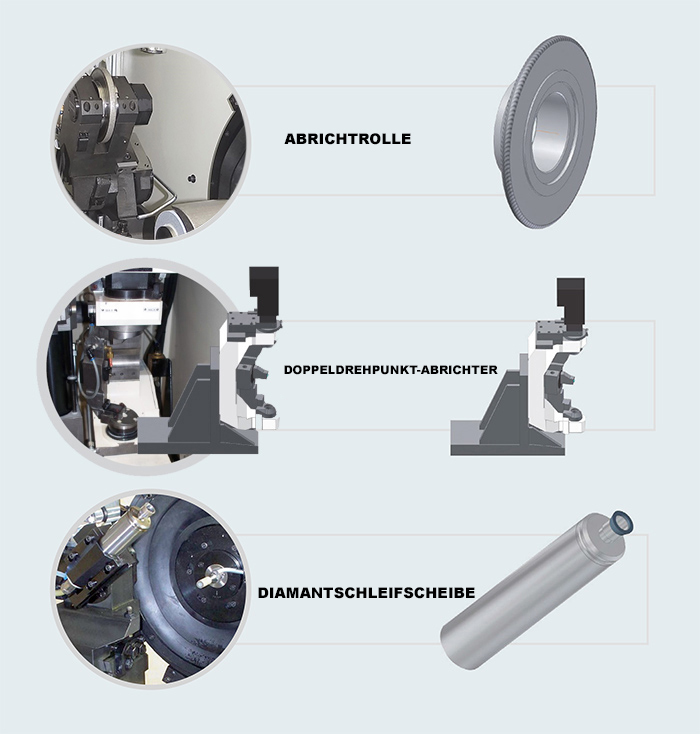 ABRICHTROLLE

DOPPELDREHPUNKT-ABRICHTER

DIAMANTSCHLEIFSCHEIBE